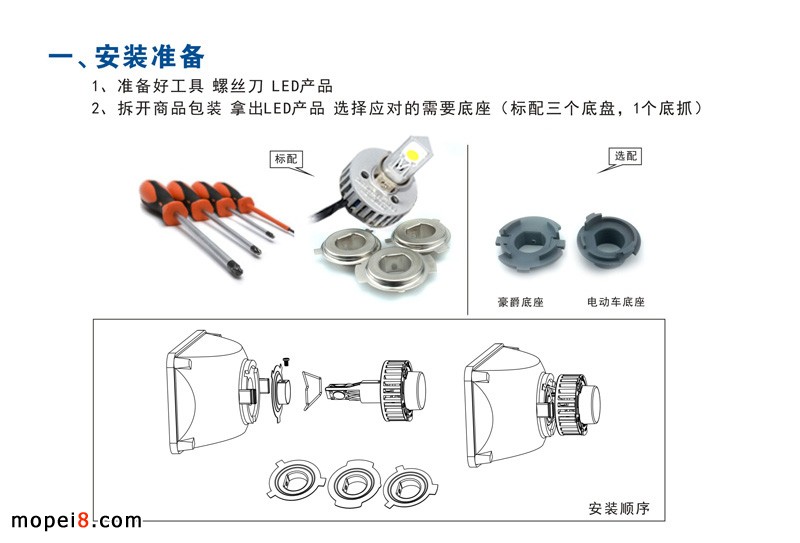 一、安装准备

1、准备好工具 螺丝刀 LED产品

2、拆开商品包装 拿出LED产品 选择应对的需要底座（标配三个底盘，1个底抓）

标配

选配

豪爵底座

电动车底座

安装顺序

mopei8.com